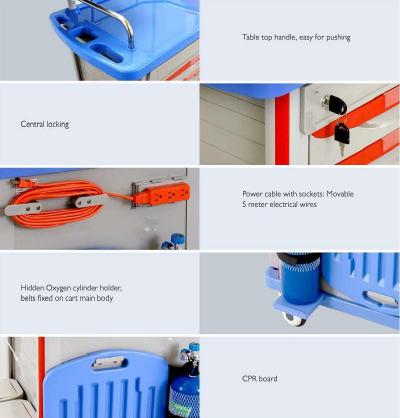 Table top handle, easy for pushing

Central locking

Power cable with sockets: Movable 5 meter electrical wires

Hidden Oxygen cylinder holder, belts fixed on cart main body

CPR board